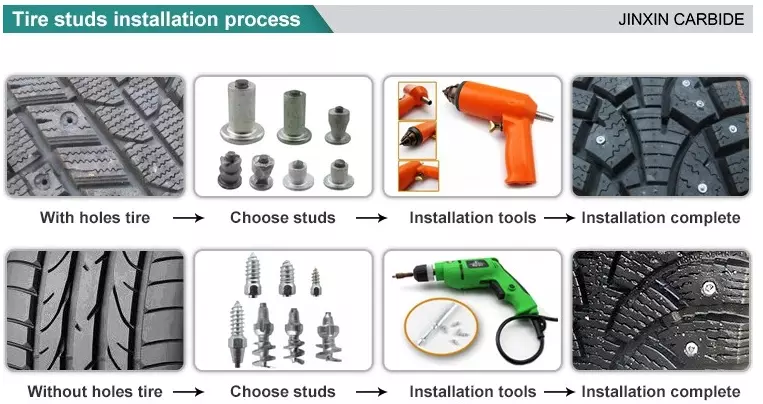 Tire studs installation process

JINXIN CARBIDE

With holes tire → Choose studs → Installation tools → Installation complete

Without holes tire → Choose studs → Installation tools → Installation complete