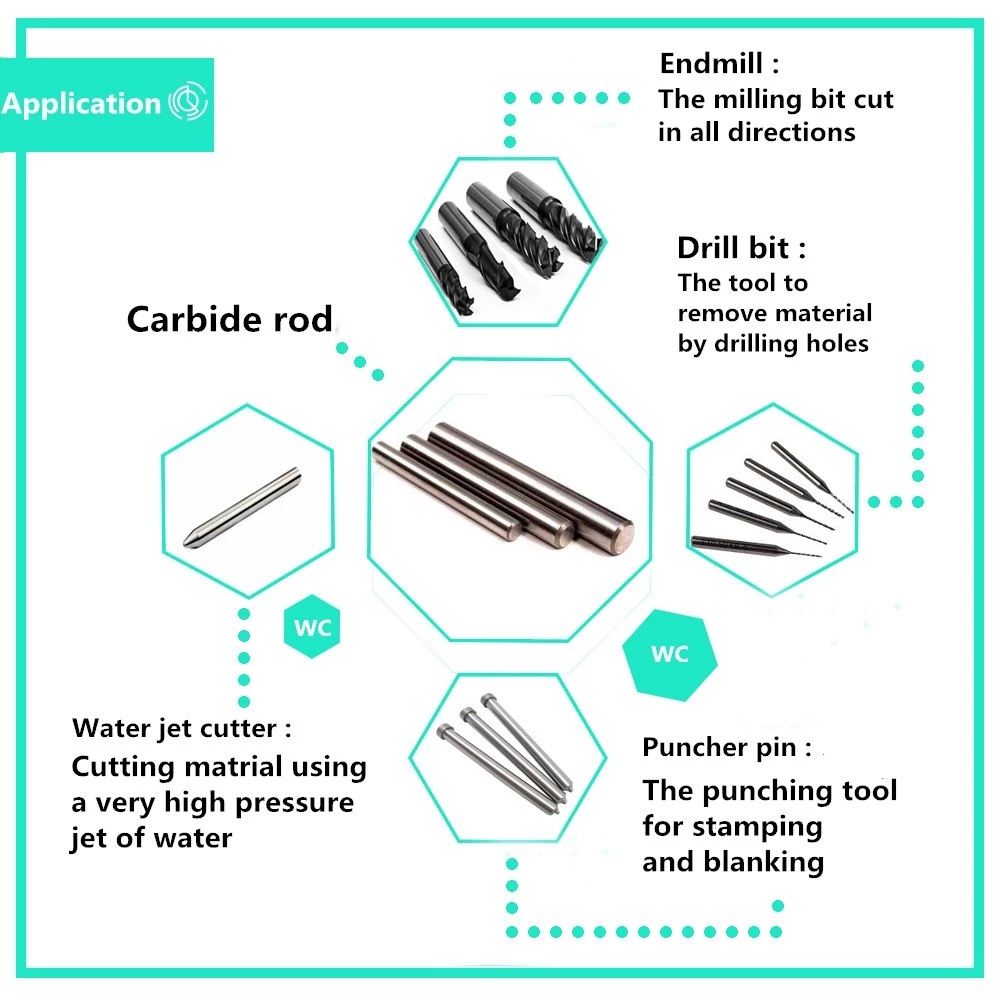 Application

Endmill :
The milling bit cut in all directions

Drill bit :
The tool to remove material by drilling holes

Carbide rod

WC

WC

Water jet cutter :
Cutting matrial using a very high pressure jet of water

Puncher pin :
The punching tool for stamping and blanking